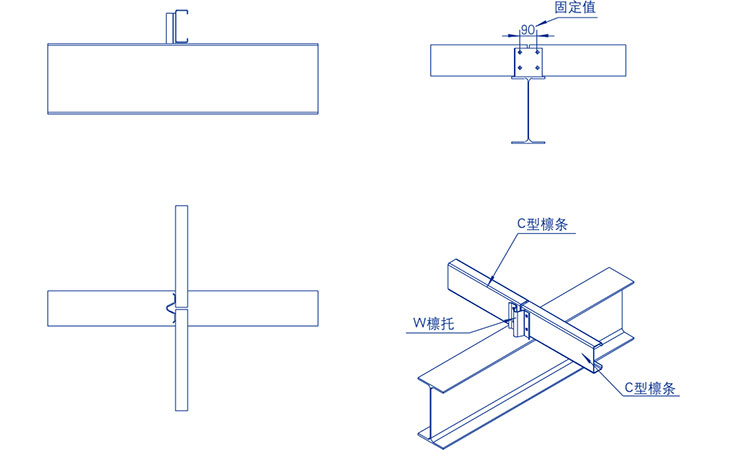 固定值
90
C型檩条
W檩托
C型檩条